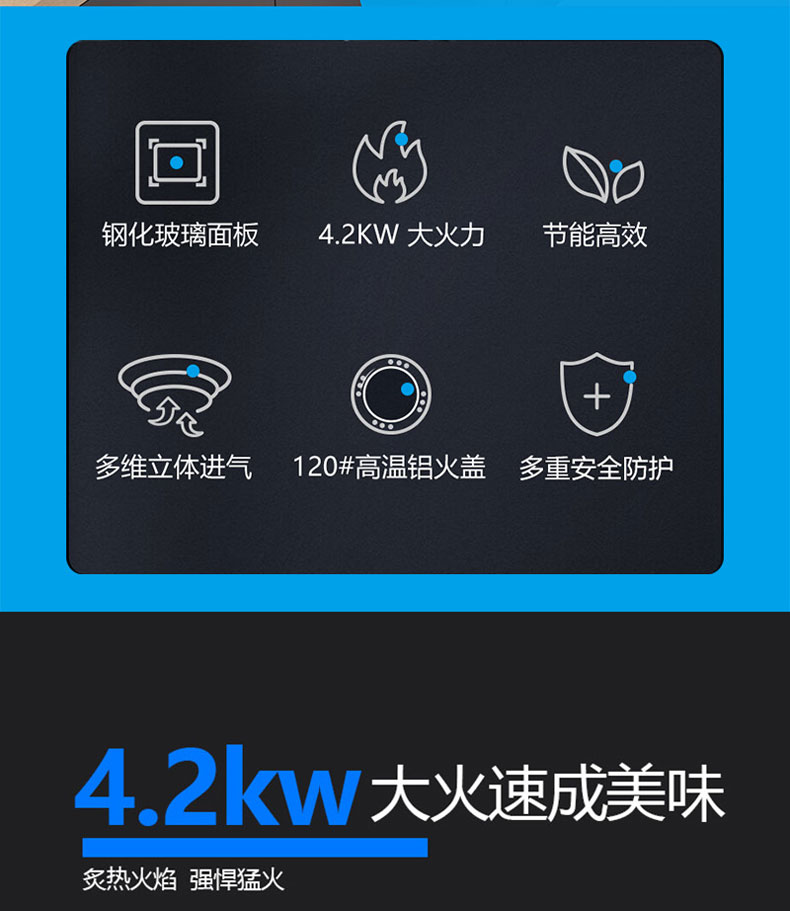 钢化玻璃面板

4.2KW 大火力

节能高效

多维立体进气

120#高温铝火盖

多重安全防护

4.2kw大火速成美味

炙热火焰 强悍猛火